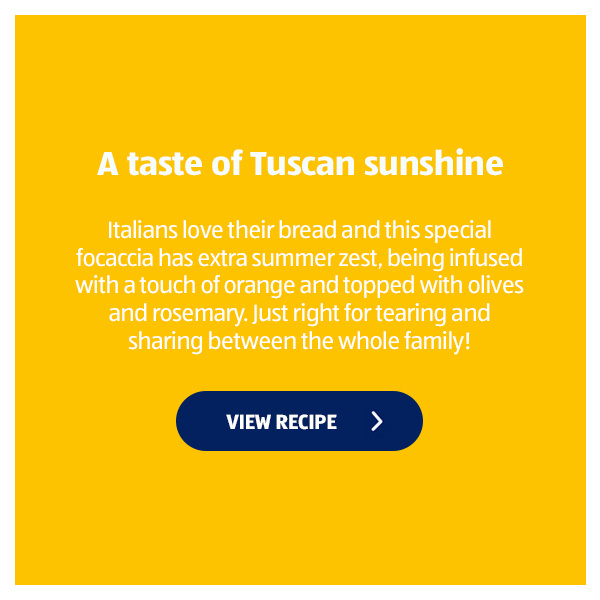 A taste of Tuscan sunshine

Italians love their bread and this special focaccia has extra summer zest, being infused with a touch of orange and topped with olives and rosemary. Just right for tearing and sharing between the whole family!

VIEW RECIPE