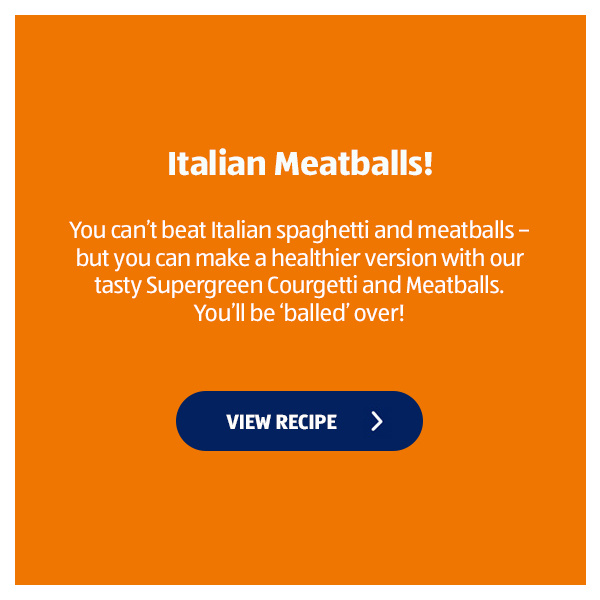 Italian Meatballs!

You can’t beat Italian spaghetti and meatballs – but you can make a healthier version with our tasty Supergreen Courgetti and Meatballs. You’ll be ‘balled’ over!

VIEW RECIPE